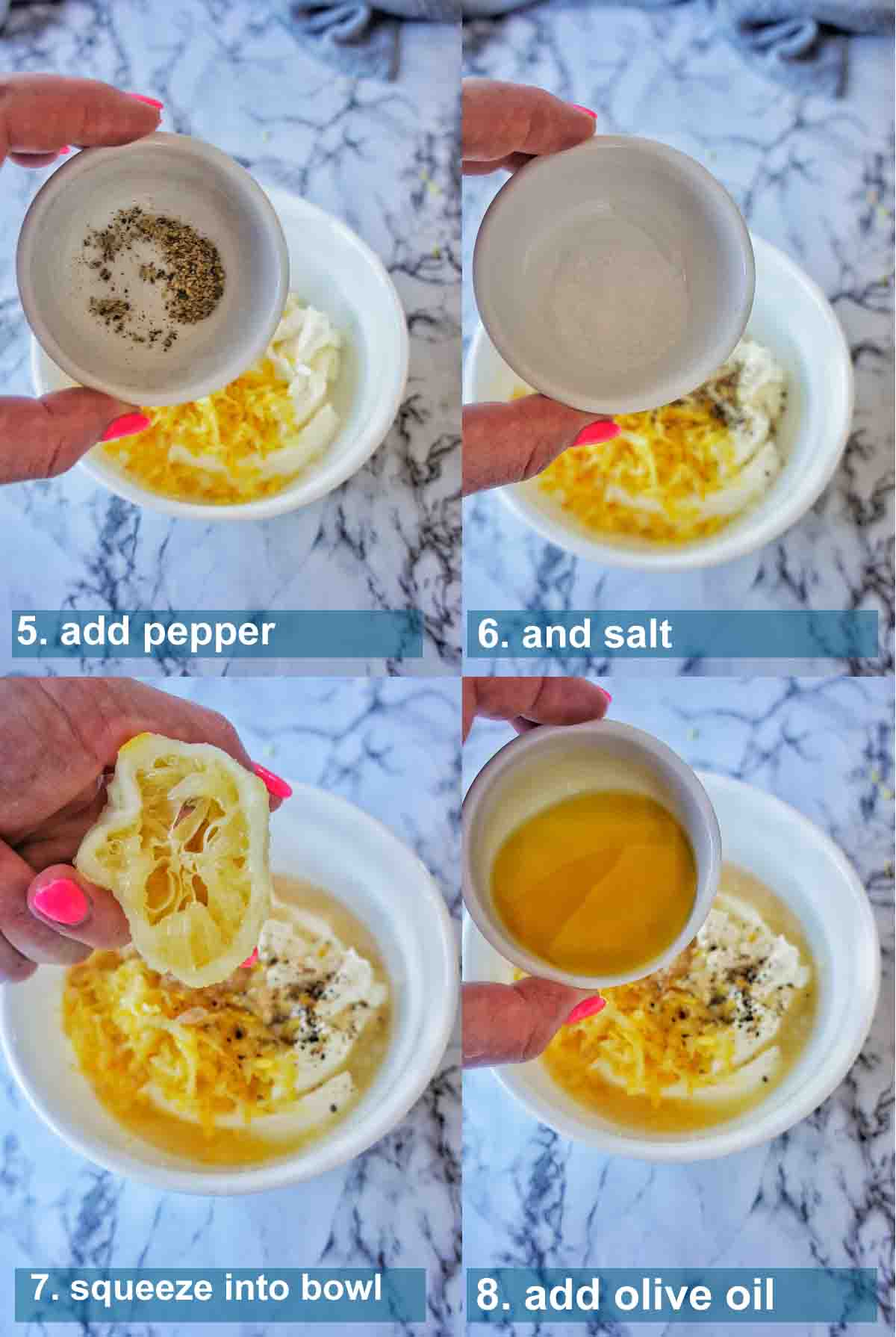 5. add pepper

6. and salt

7. squeeze into bowl

8. add olive oil