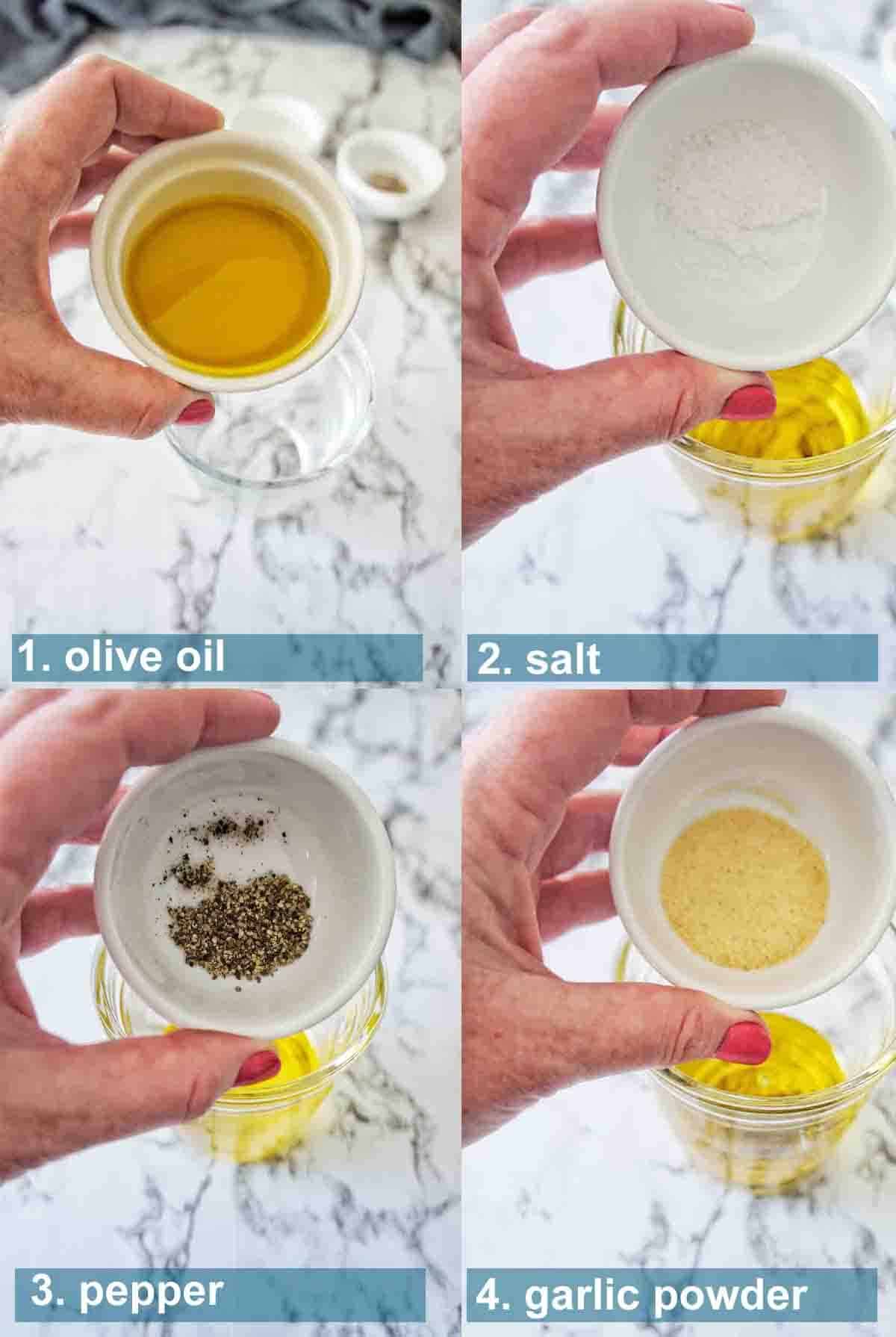 1. olive oil

2. salt

3. pepper

4. garlic powder